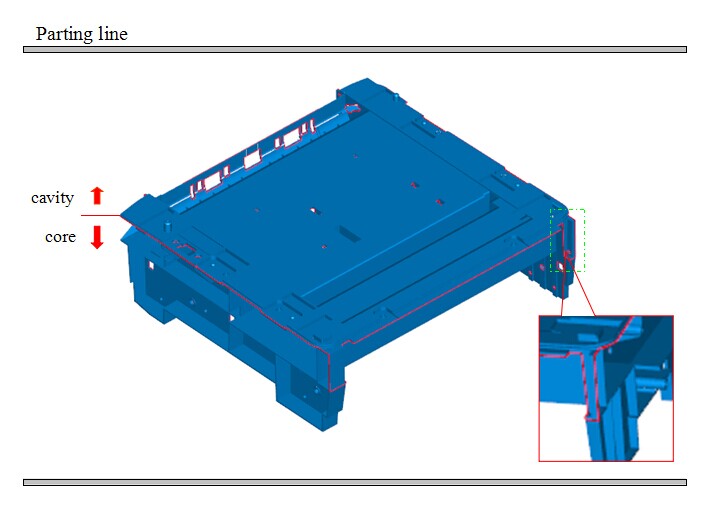 Parting line

cavity

core